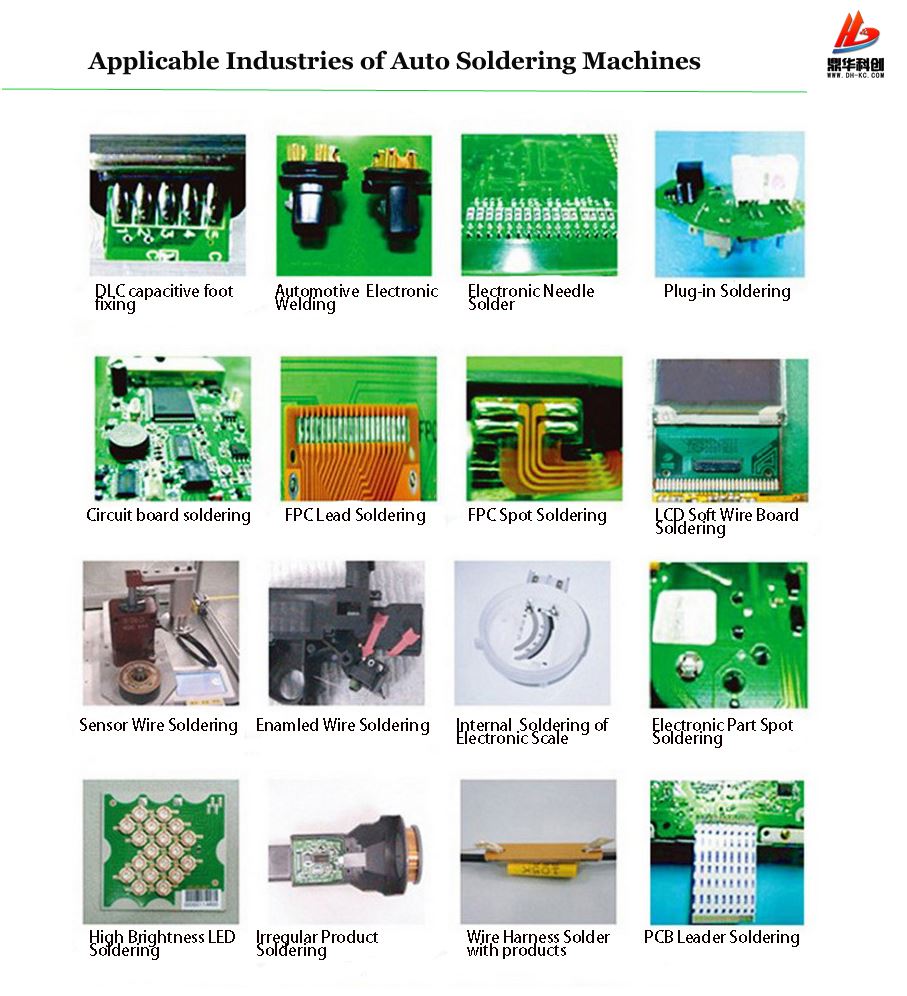 Applicable Industries of Auto Soldering Machines

鼎华科创
WWW.DH-KC.COM

DLC capacitive foot fixing

Automotive Electronic Welding

Electronic Needle Solder

Plug-in Soldering

Circuit board soldering

FPC Lead Soldering

FPC Spot Soldering

LCD Soft Wire Board Soldering

Sensor Wire Soldering

Enamled Wire Soldering

Internal Soldering of Electronic Scale

Electronic Part Spot Soldering

High Brightness LED Soldering

Irregular Product Soldering

Wire Harness Solder with products

PCB Leader Soldering